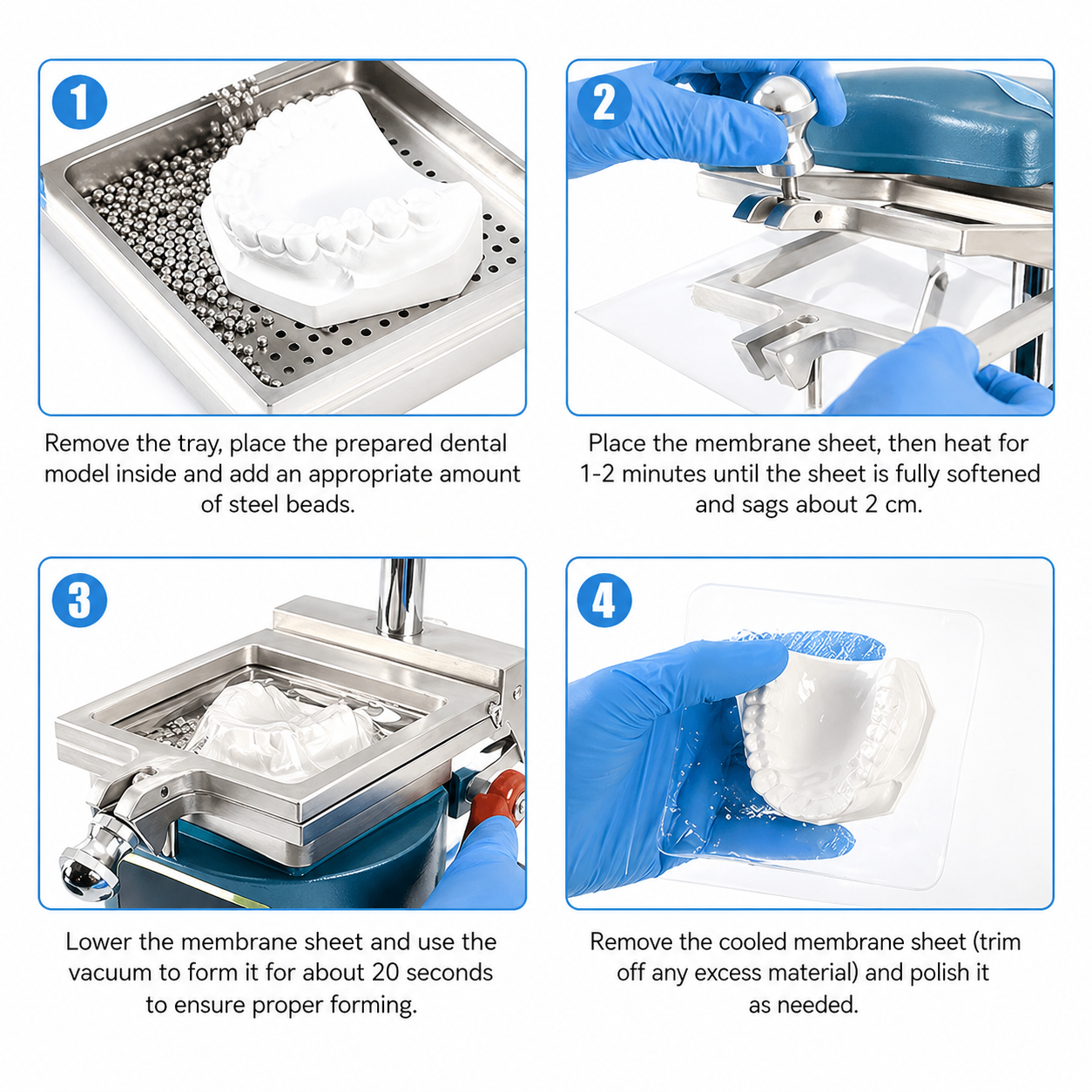 1

Remove the tray, place the prepared dental model inside and add an appropriate amount of steel beads.

2

Place the membrane sheet, then heat for 1-2 minutes until the sheet is fully softened and sags about 2 cm.

3

Lower the membrane sheet and use the vacuum to form it for about 20 seconds to ensure proper forming.

4

Remove the cooled membrane sheet (trim off any excess material) and polish it as needed.